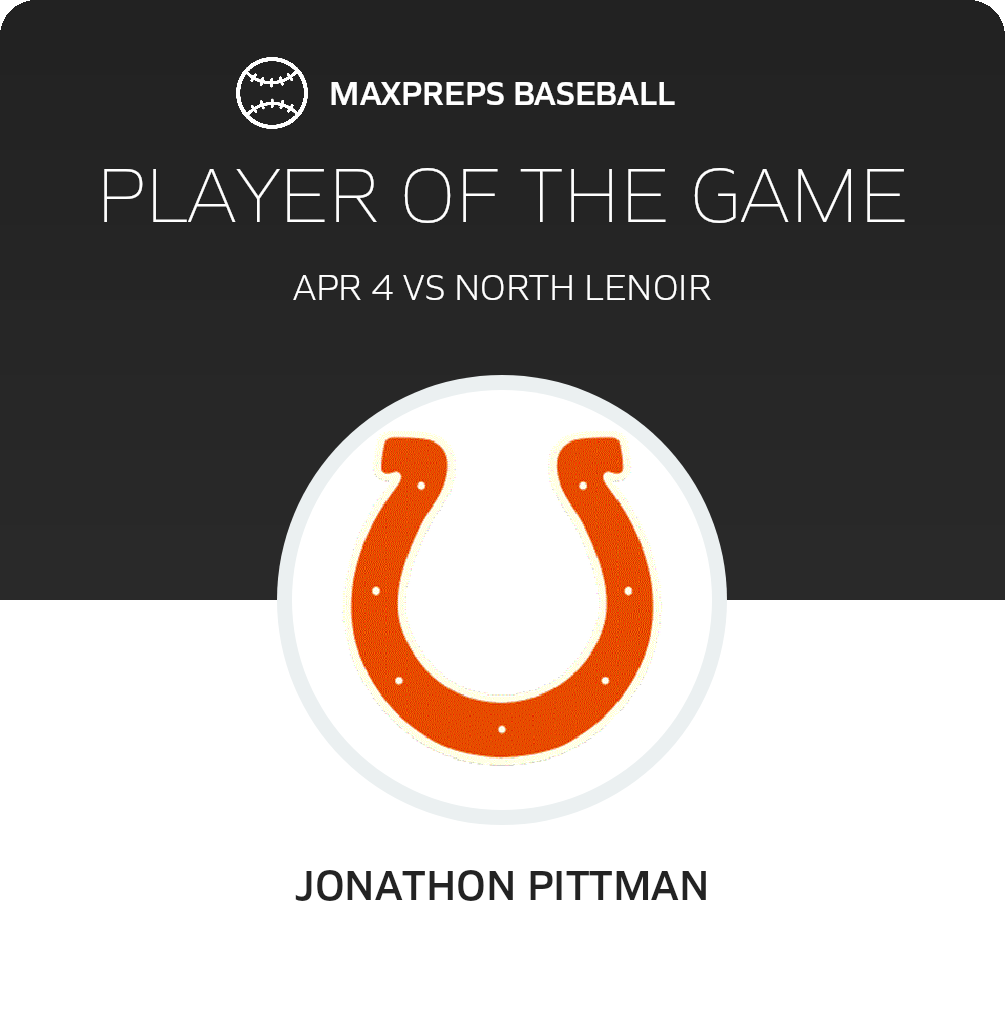 MAXPREPS BASEBALL

PLAYER OF THE GAME

APR 4 VS NORTH LENOIR

JONATHON PITTMAN