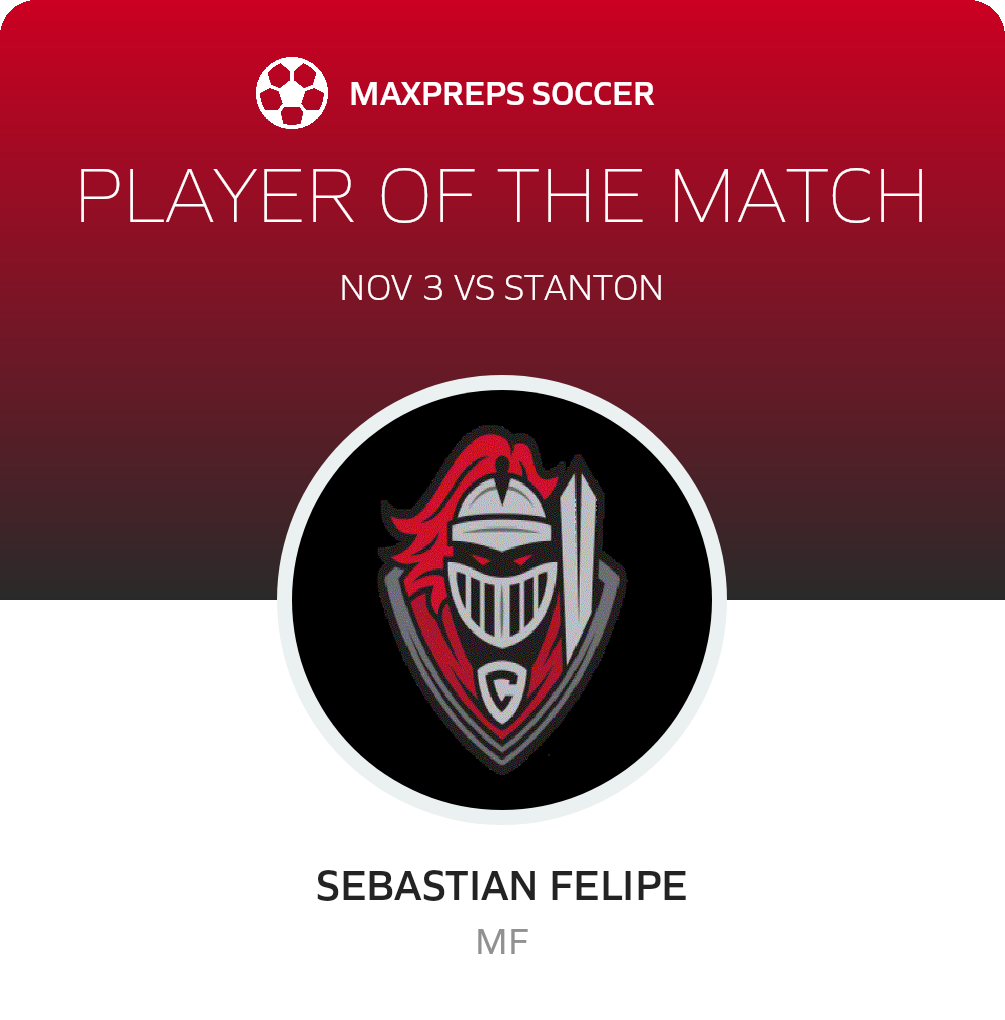 MAXPREPS SOCCER

PLAYER OF THE MATCH

NOV 3 VS STANTON

SEBASTIAN FELIPE

MF