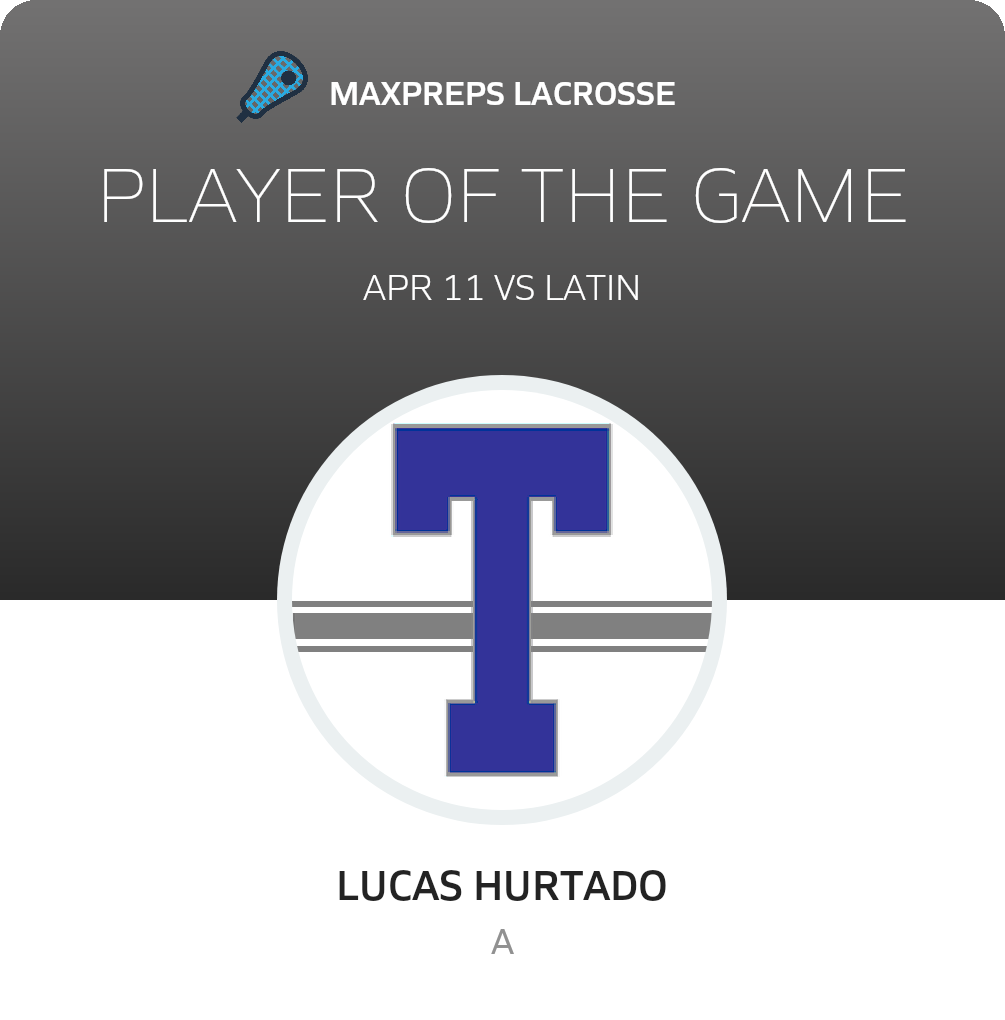 MAXPREPS LACROSSE

PLAYER OF THE GAME

APR 11 VS LATIN

T

LUCAS HURTADO

A