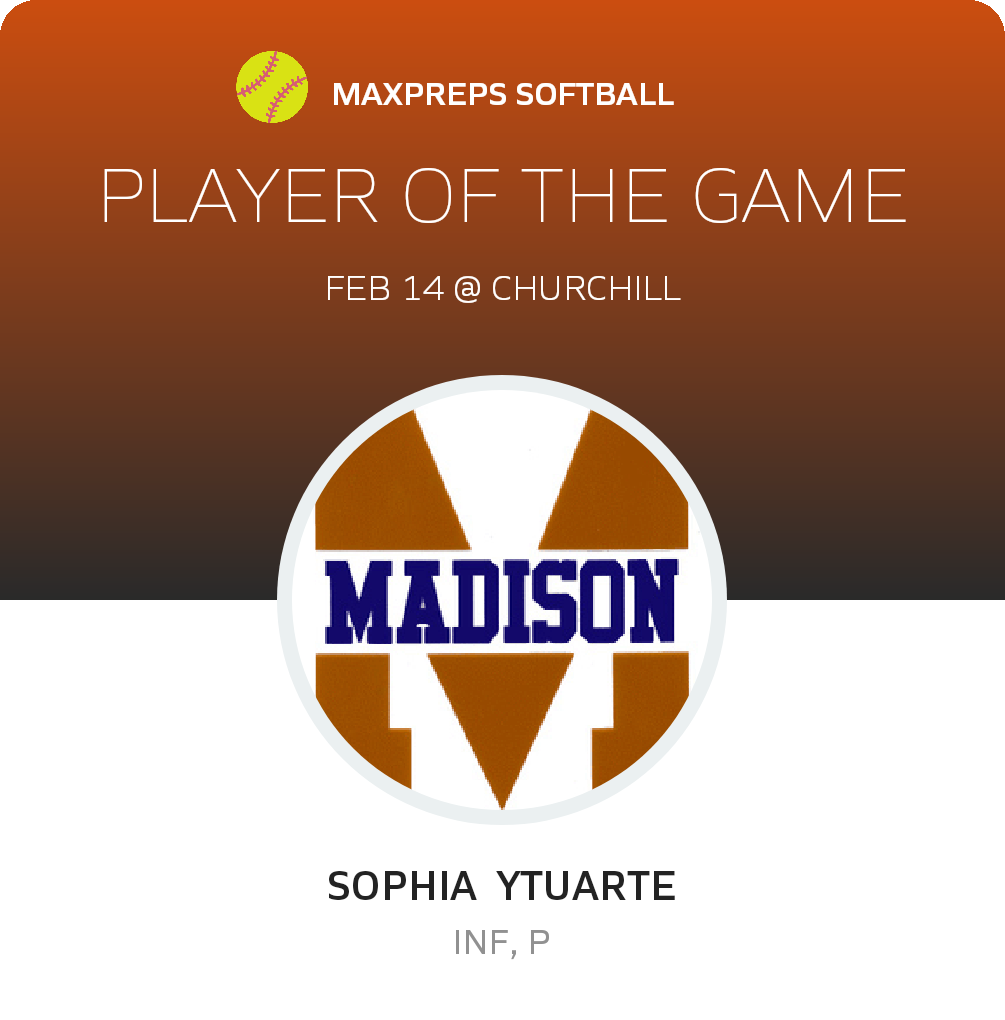 MAXPREPS SOFTBALL

PLAYER OF THE GAME

FEB 14 @ CHURCHILL

MADISON

SOPHIA YTUARTE

INF, P