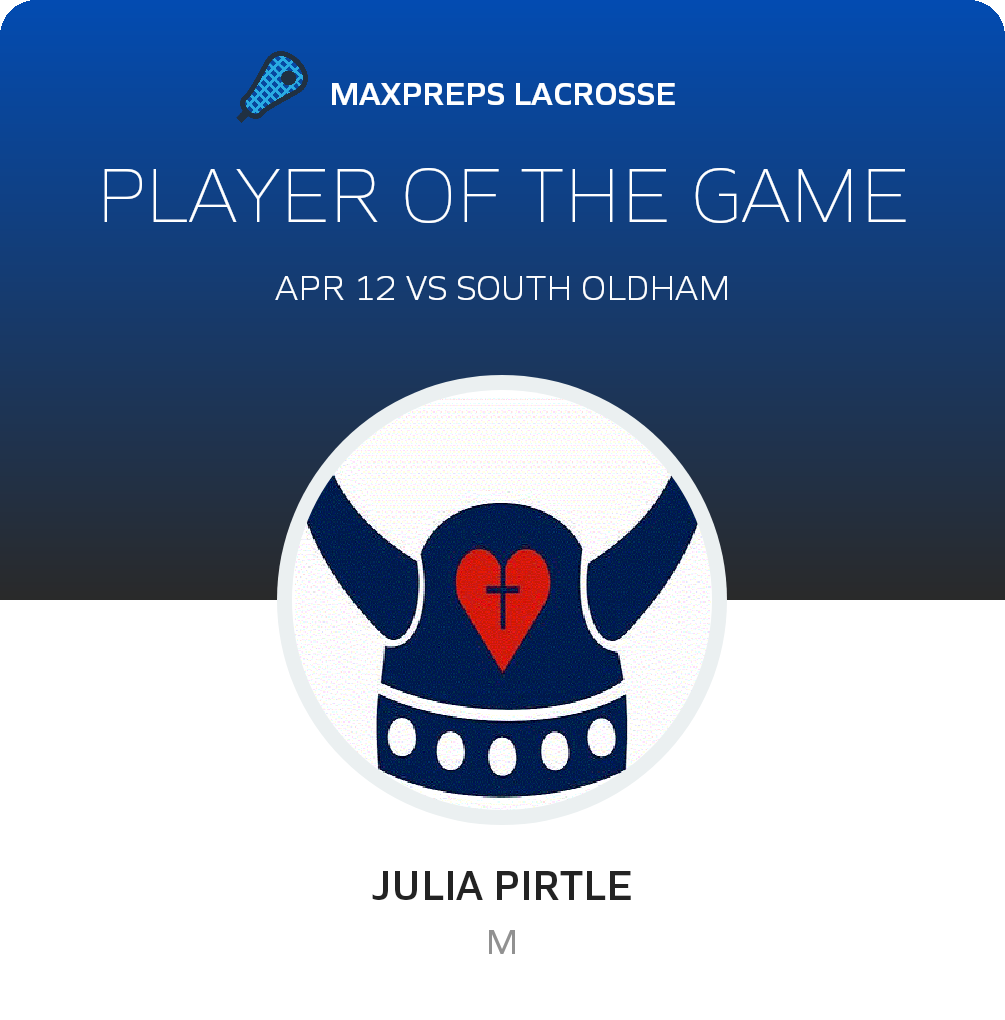 MAXPREPS LACROSSE

PLAYER OF THE GAME

APR 12 VS SOUTH OLDHAM

JULIA PIRTLE

M