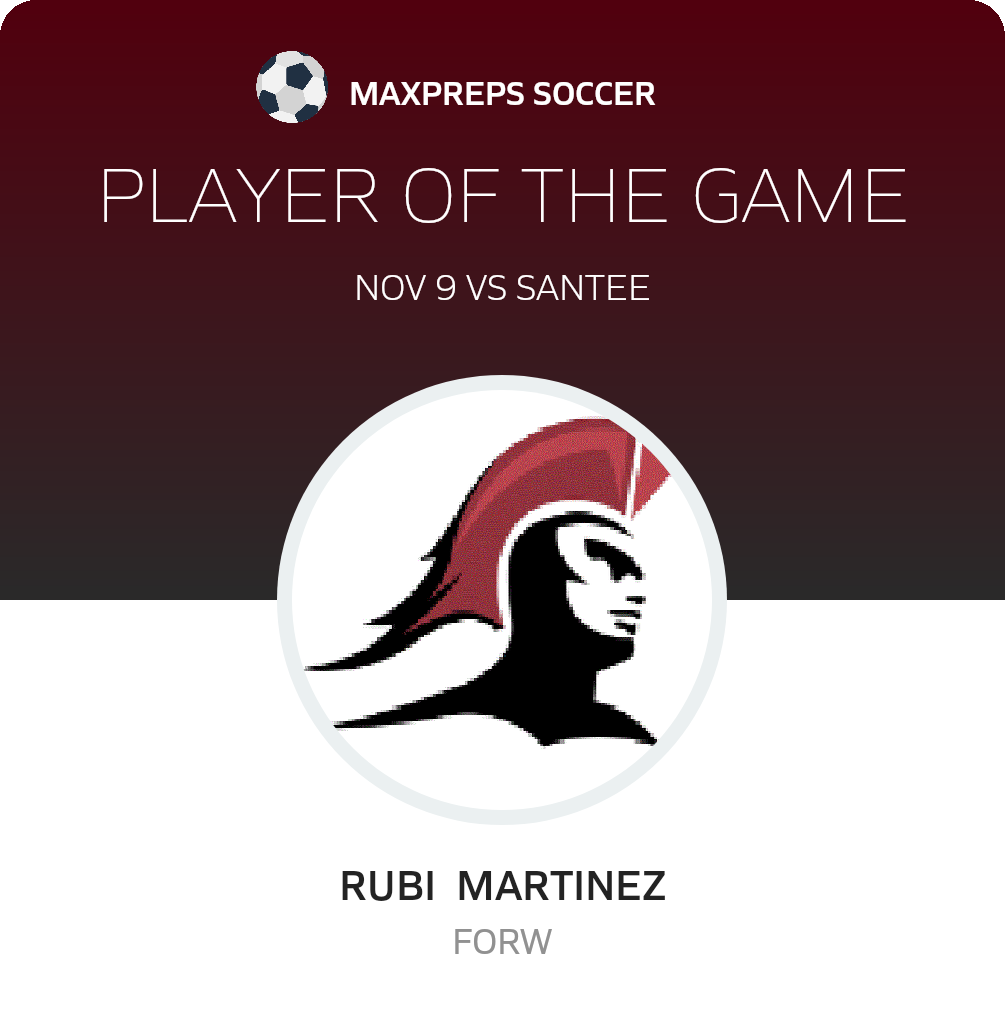 MAXPREPS SOCCER

PLAYER OF THE GAME

NOV 9 VS SANTEE

RUBI MARTINEZ

FORW