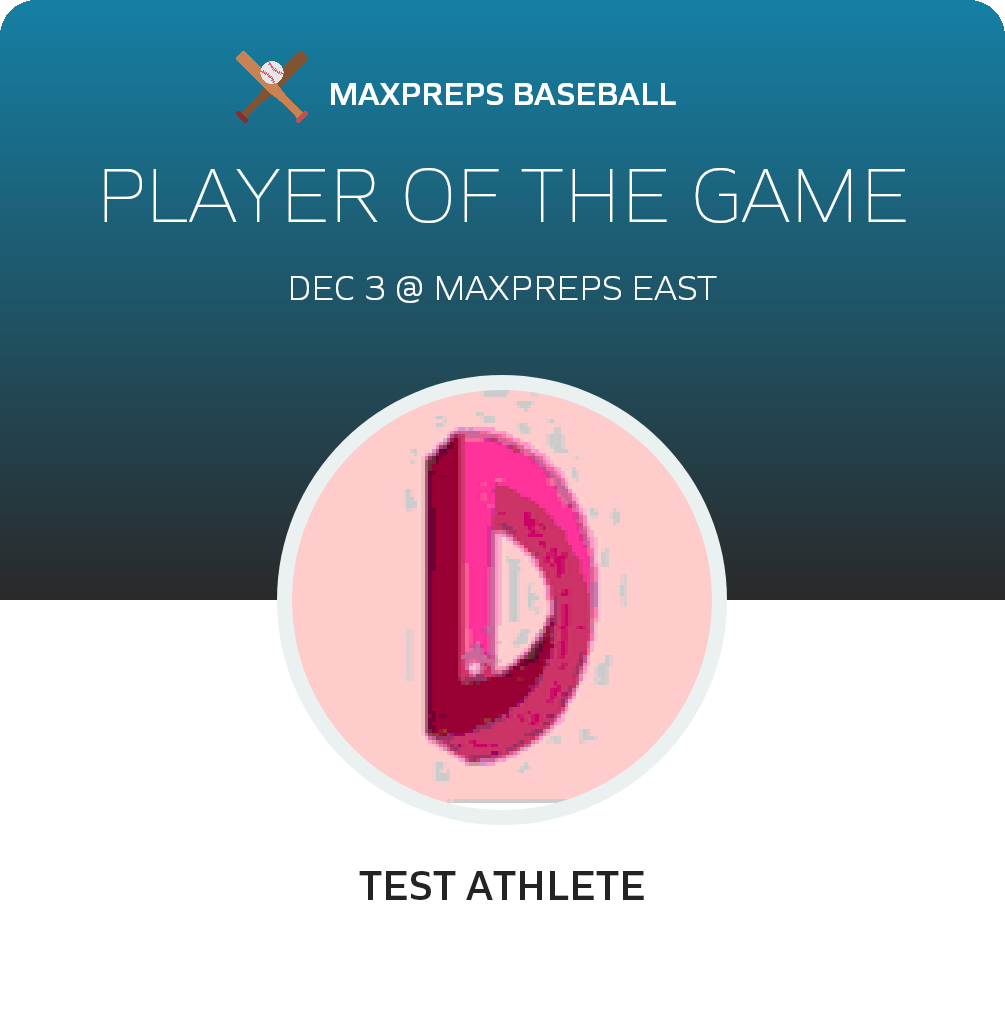 MAXPREPS BASEBALL

PLAYER OF THE GAME

DEC 3 @ MAXPREPS EAST

D

TEST ATHLETE