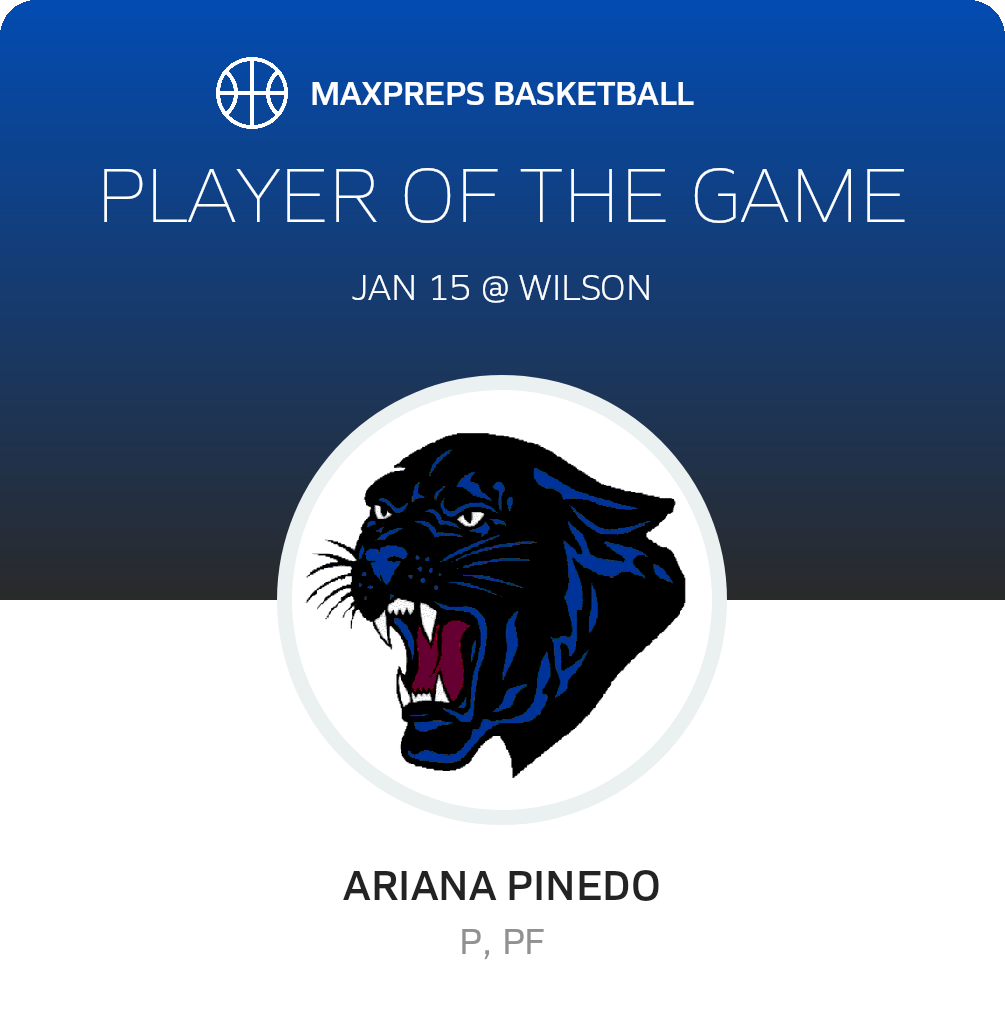 MAXPREPS BASKETBALL

PLAYER OF THE GAME

JAN 15 @ WILSON

ARIANA PINEDO

P, PF