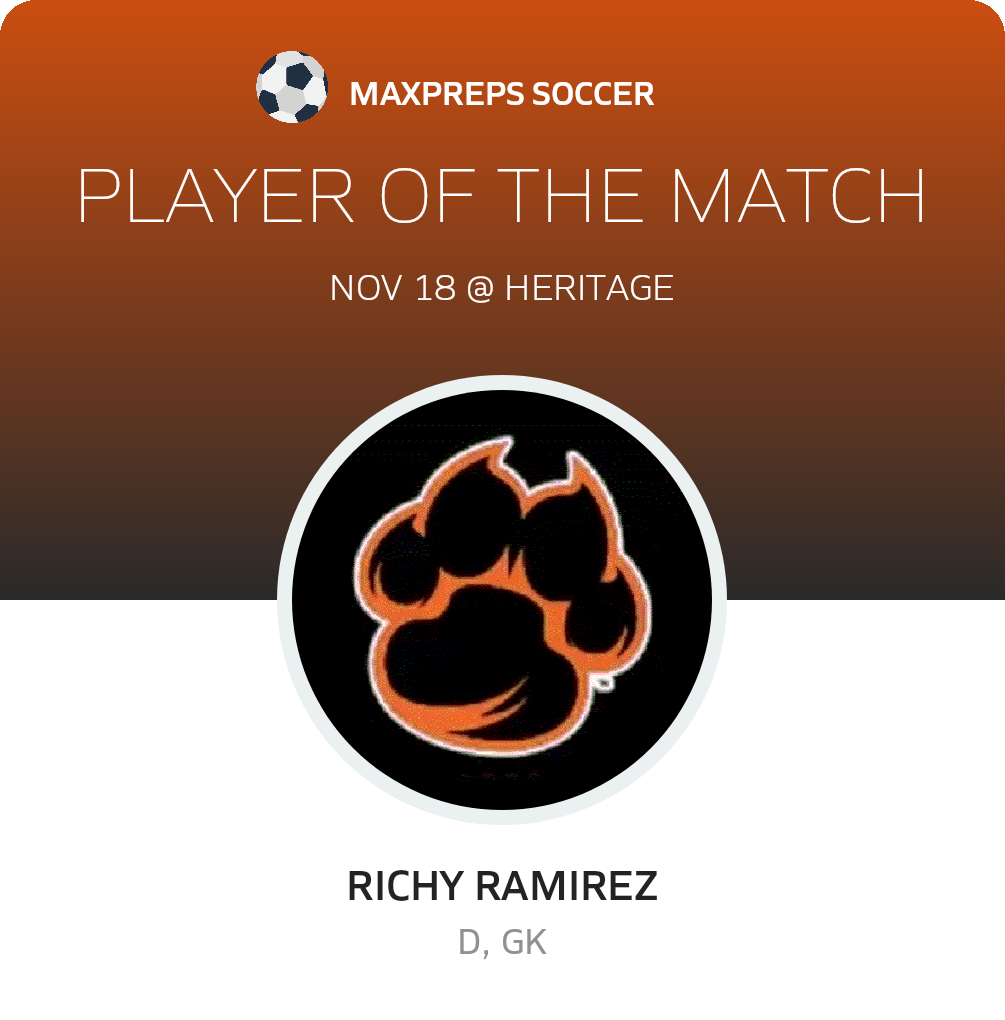 MAXPREPS SOCCER

PLAYER OF THE MATCH

NOV 18 @ HERITAGE

RICHY RAMIREZ

D, GK