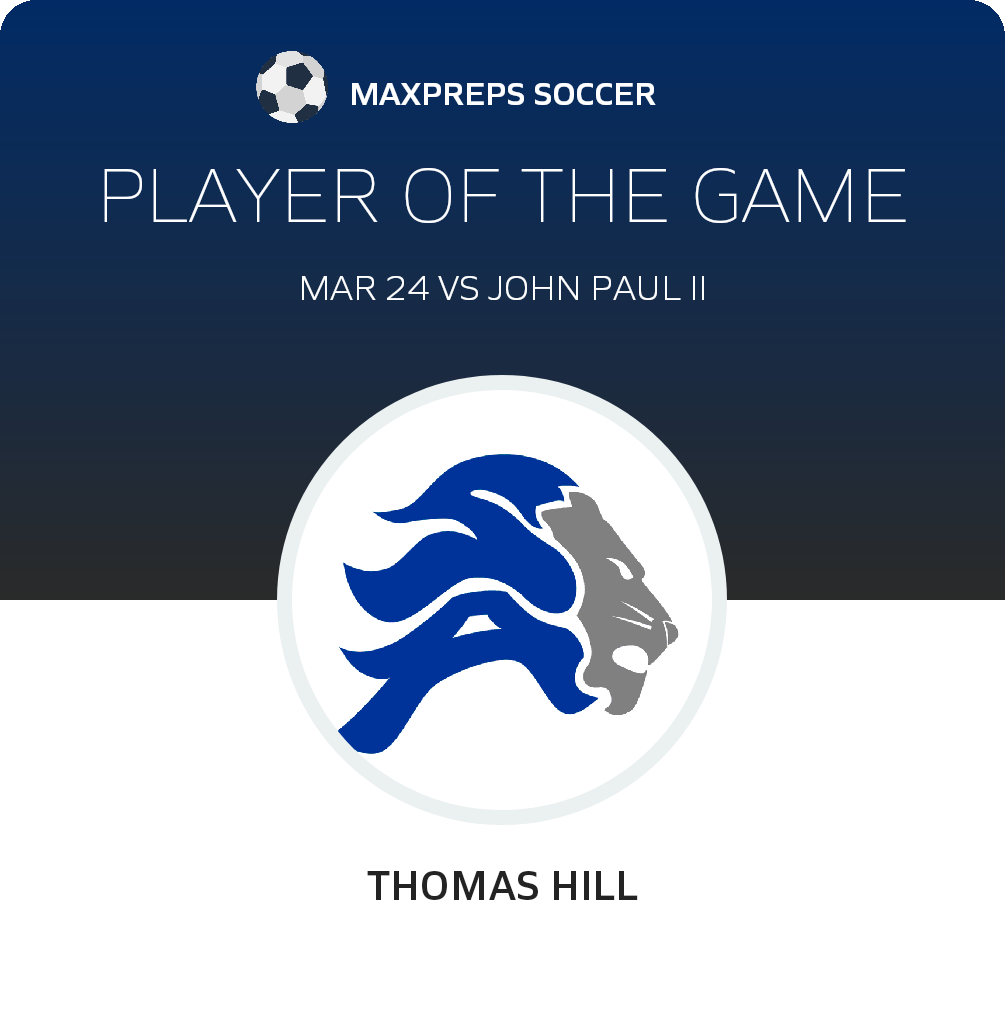 MAXPREPS SOCCER

PLAYER OF THE GAME

MAR 24 VS JOHN PAUL II

THOMAS HILL