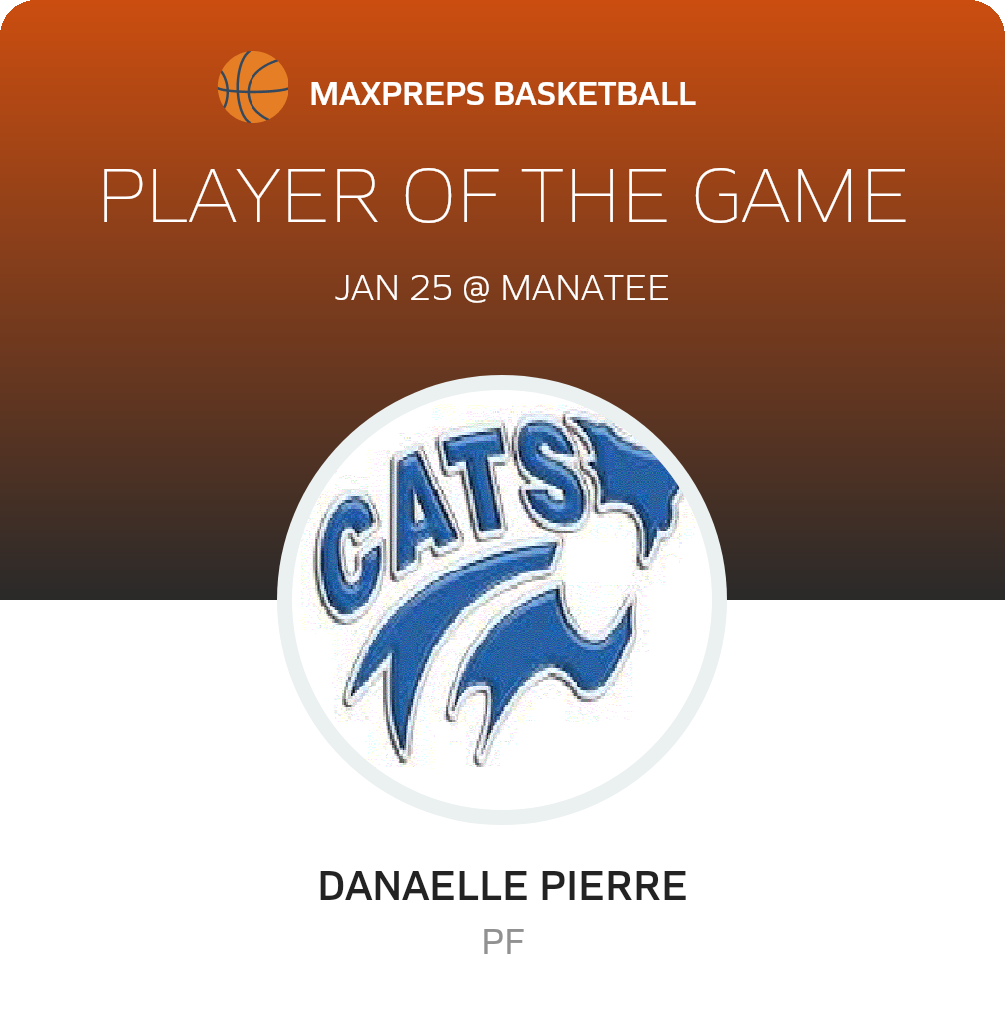 MAXPREPS BASKETBALL

PLAYER OF THE GAME

JAN 25 @ MANATEE

CATS

DANAELLE PIERRE

PF