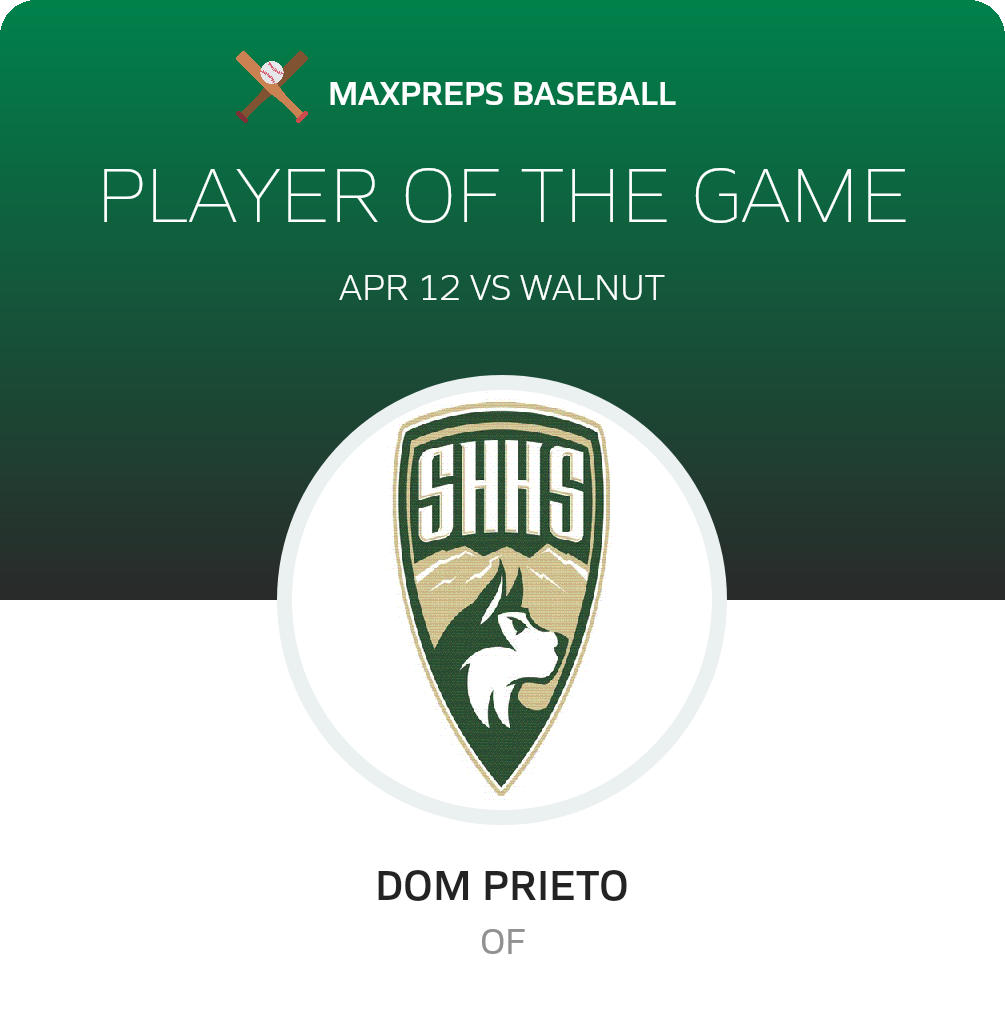 MAXPREPS BASEBALL

PLAYER OF THE GAME

APR 12 VS WALNUT

SHHS

DOM PRIETO

OF