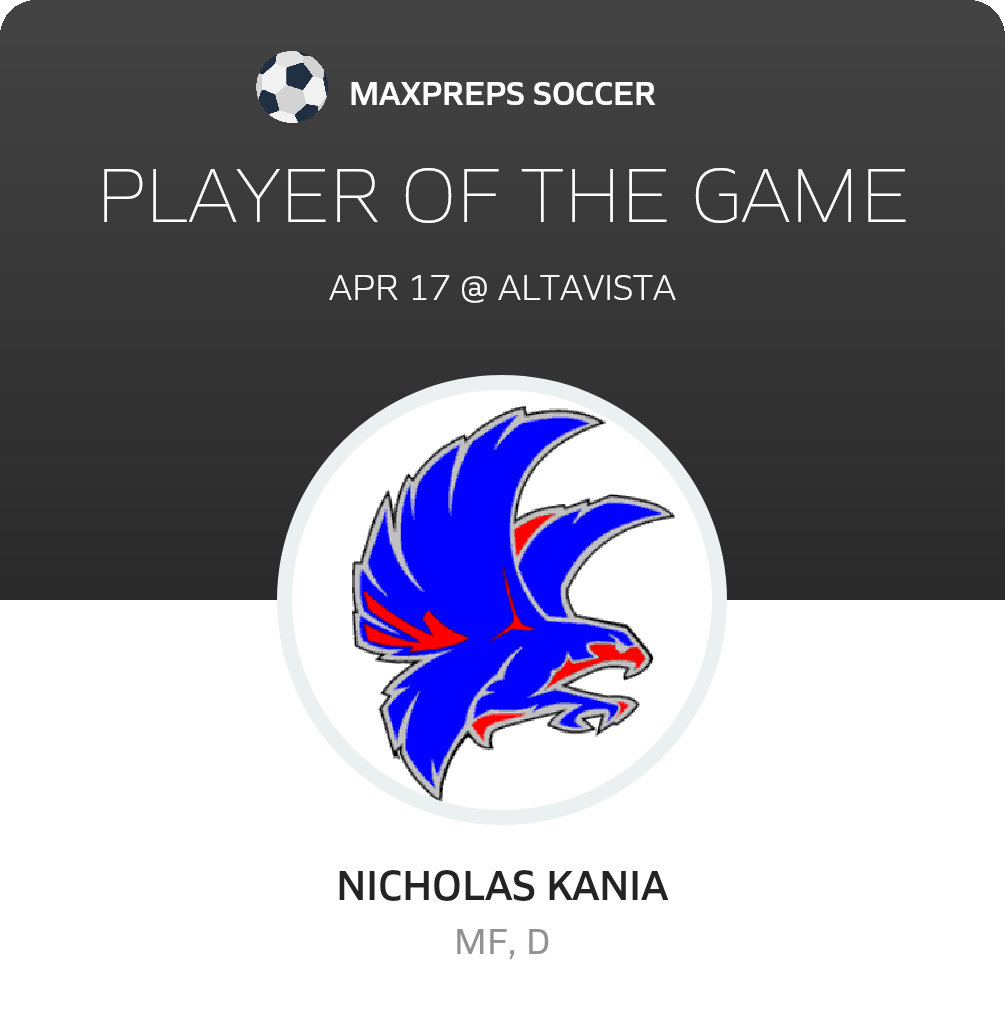 MAXPREPS SOCCER

PLAYER OF THE GAME

APR 17 @ ALTAVISTA

NICHOLAS KANIA

MF, D