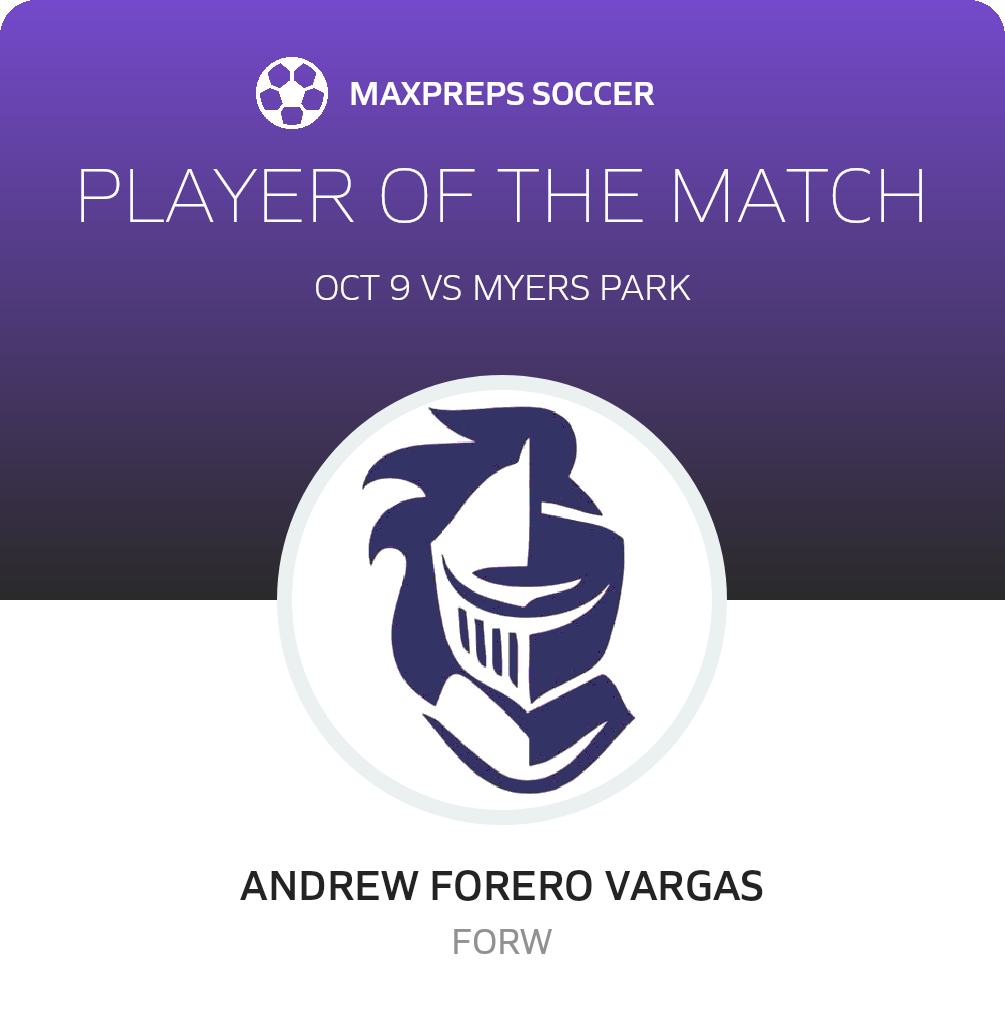 MAXPREPS SOCCER

PLAYER OF THE MATCH

OCT 9 VS MYERS PARK

ANDREW FORERO VARGAS

FORW