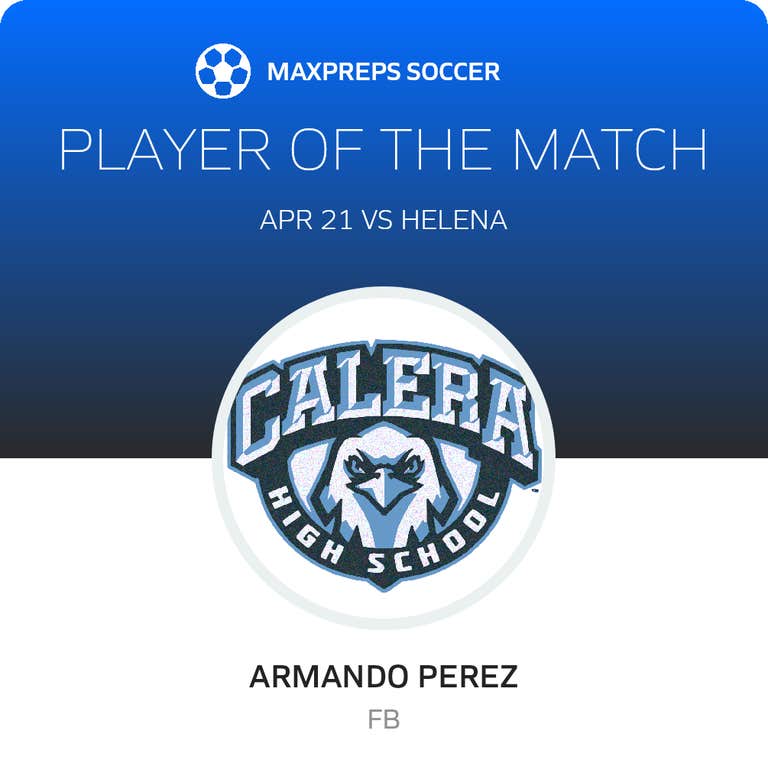 MAXPREPS SOCCER

PLAYER OF THE MATCH

APR 21 VS HELENA

CALERA
HIGH SCHOOL

ARMANDO PEREZ

FB