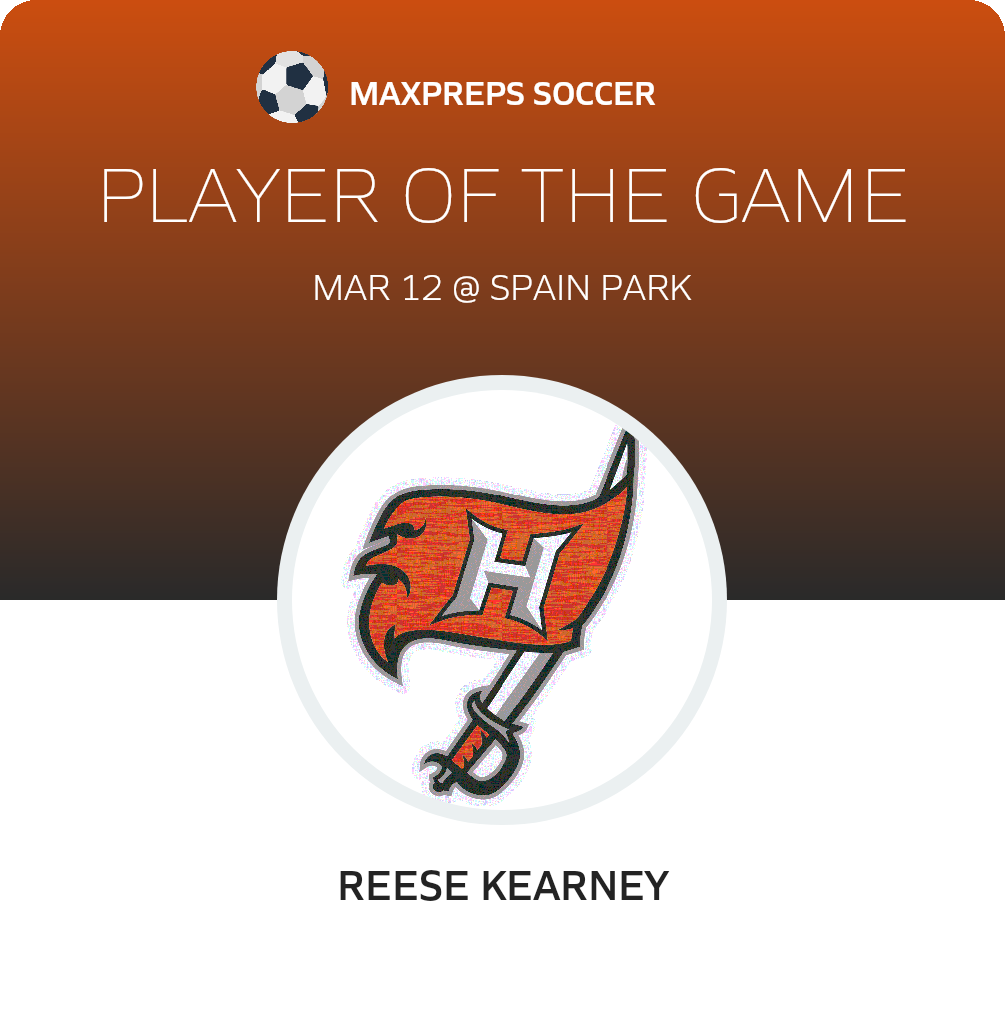 MAXPREPS SOCCER

PLAYER OF THE GAME

MAR 12 @ SPAIN PARK

H

REESE KEARNEY