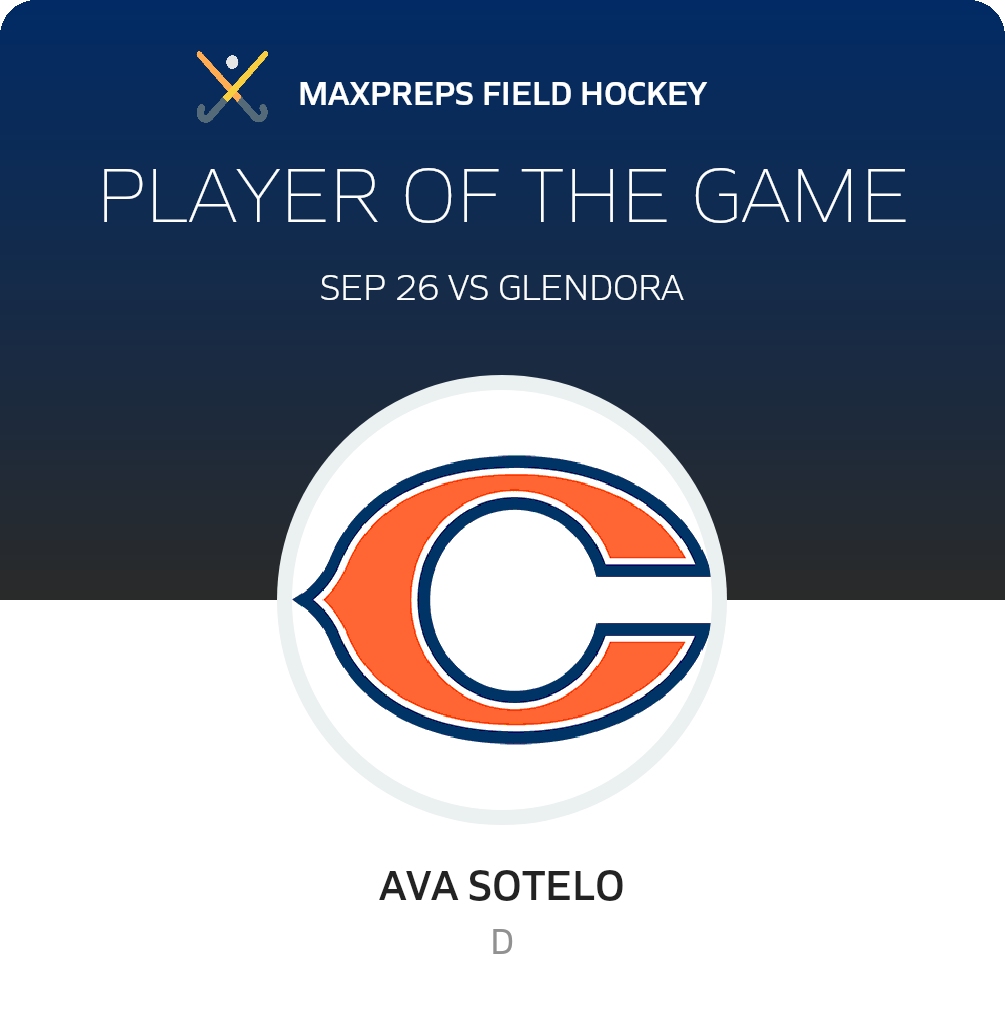 MAXPREPS FIELD HOCKEY

PLAYER OF THE GAME

SEP 26 VS GLENDORA

AVA SOTELO

D