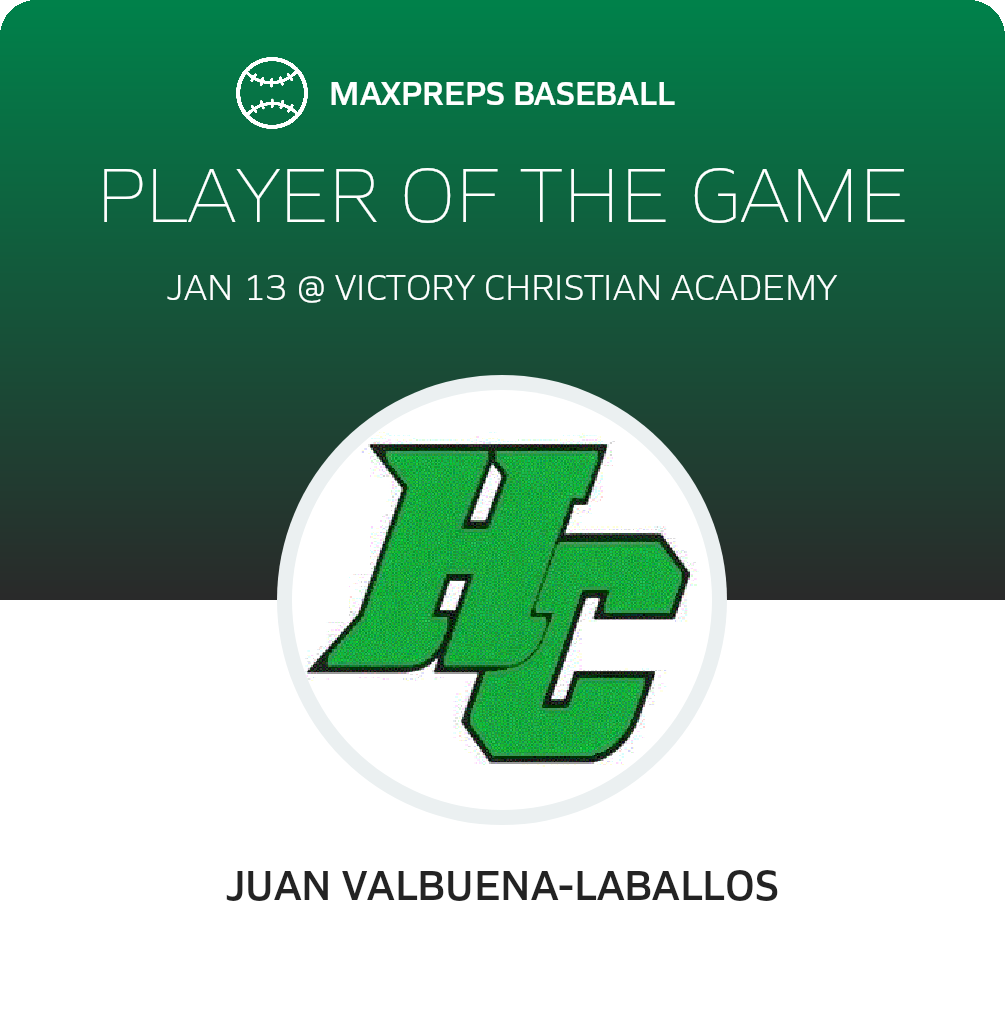 MAXPREPS BASEBALL

PLAYER OF THE GAME

JAN 13 @ VICTORY CHRISTIAN ACADEMY

HC

JUAN VALBUENA-LABALLOS