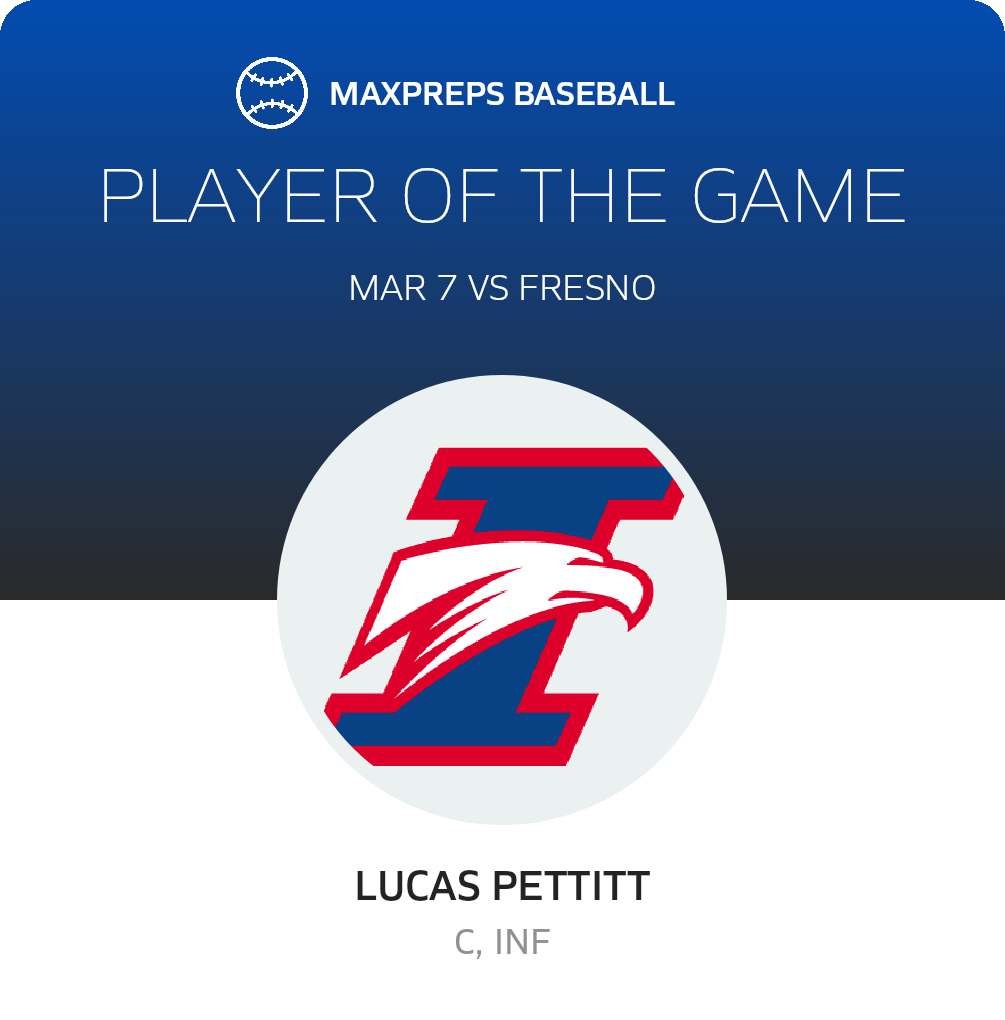 MAXPREPS BASEBALL

PLAYER OF THE GAME

MAR 7 VS FRESNO

LUCAS PETTITT

C, INF