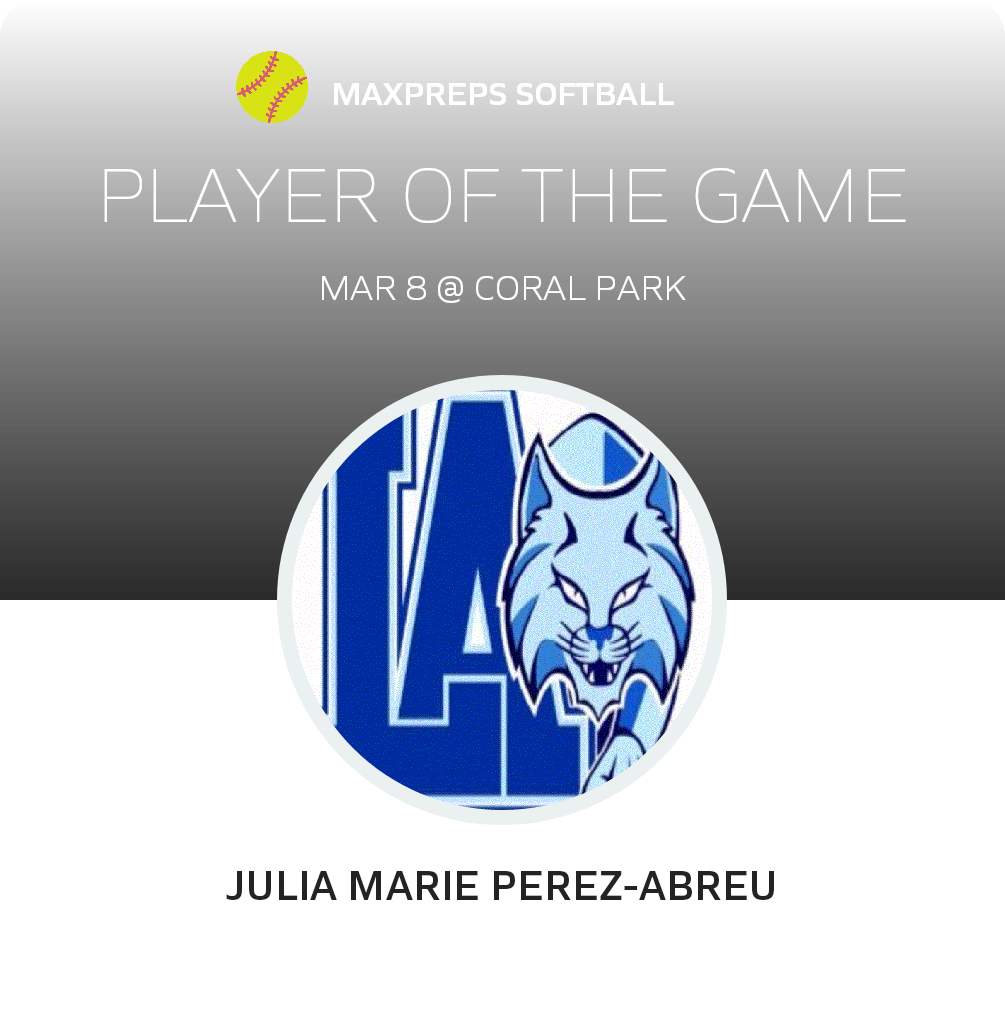 MAXPREPS SOFTBALL

PLAYER OF THE GAME

MAR 8 @ CORAL PARK

JULIA MARIE PEREZ-ABREU