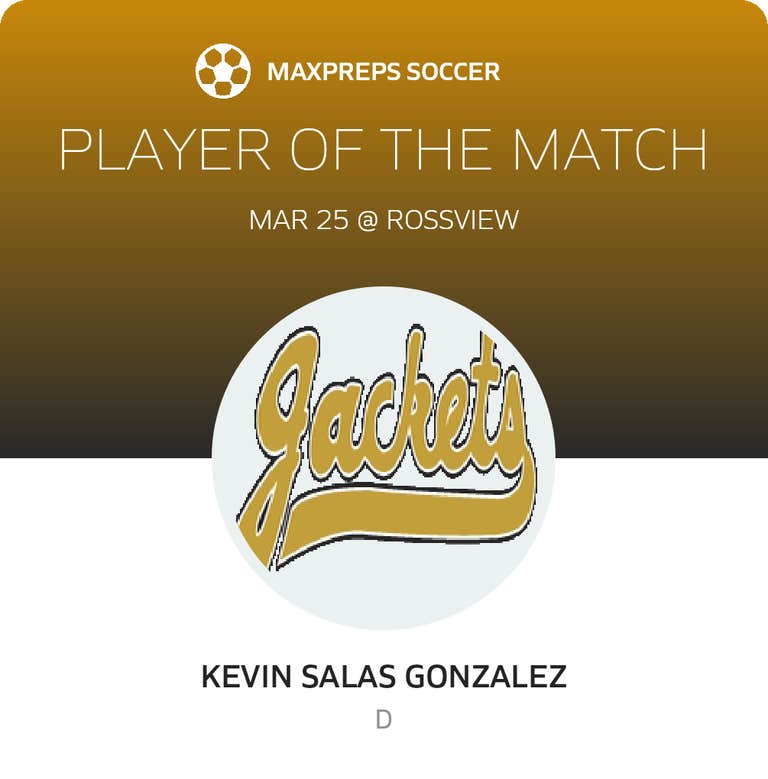 MAXPREPS SOCCER

PLAYER OF THE MATCH

MAR 25 @ ROSSVIEW

Jackets

KEVIN SALAS GONZALEZ

D