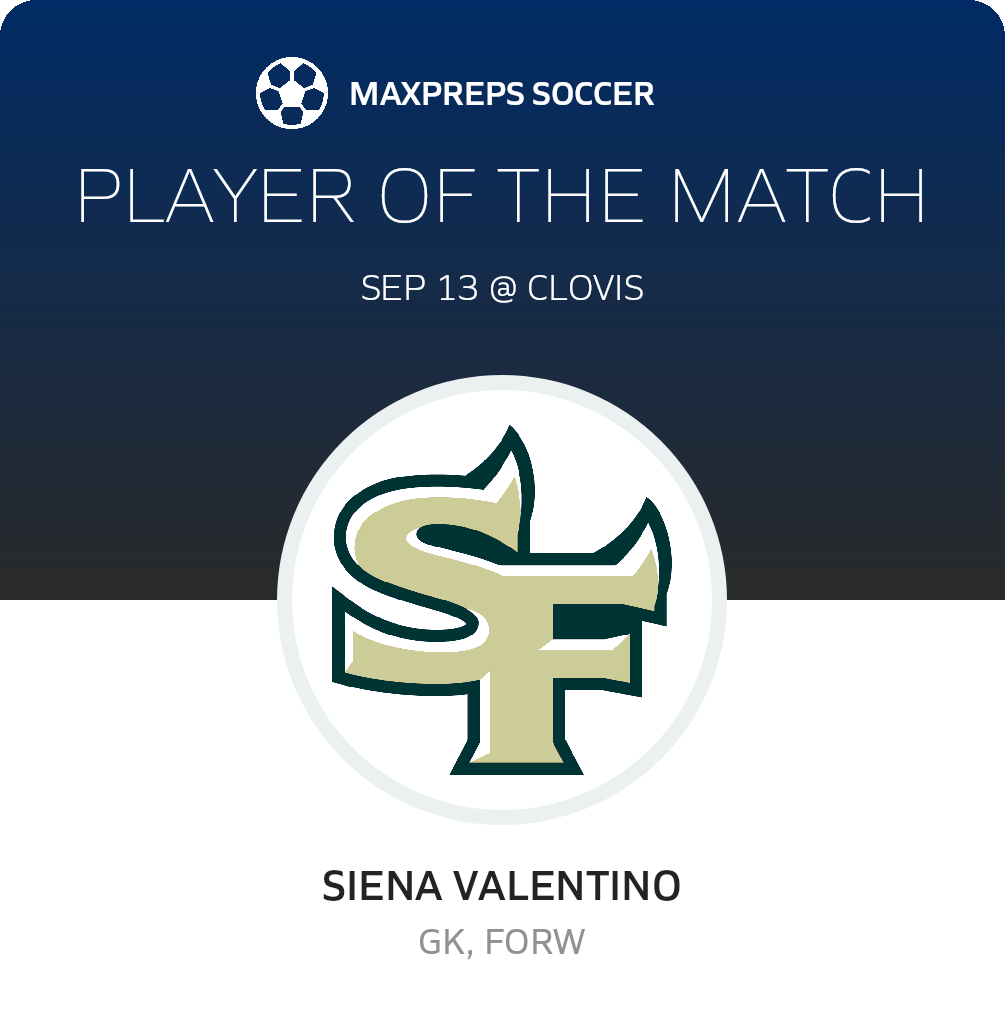 MAXPREPS SOCCER

PLAYER OF THE MATCH

SEP 13 @ CLOVIS

SF

SIENA VALENTINO

GK, FORW