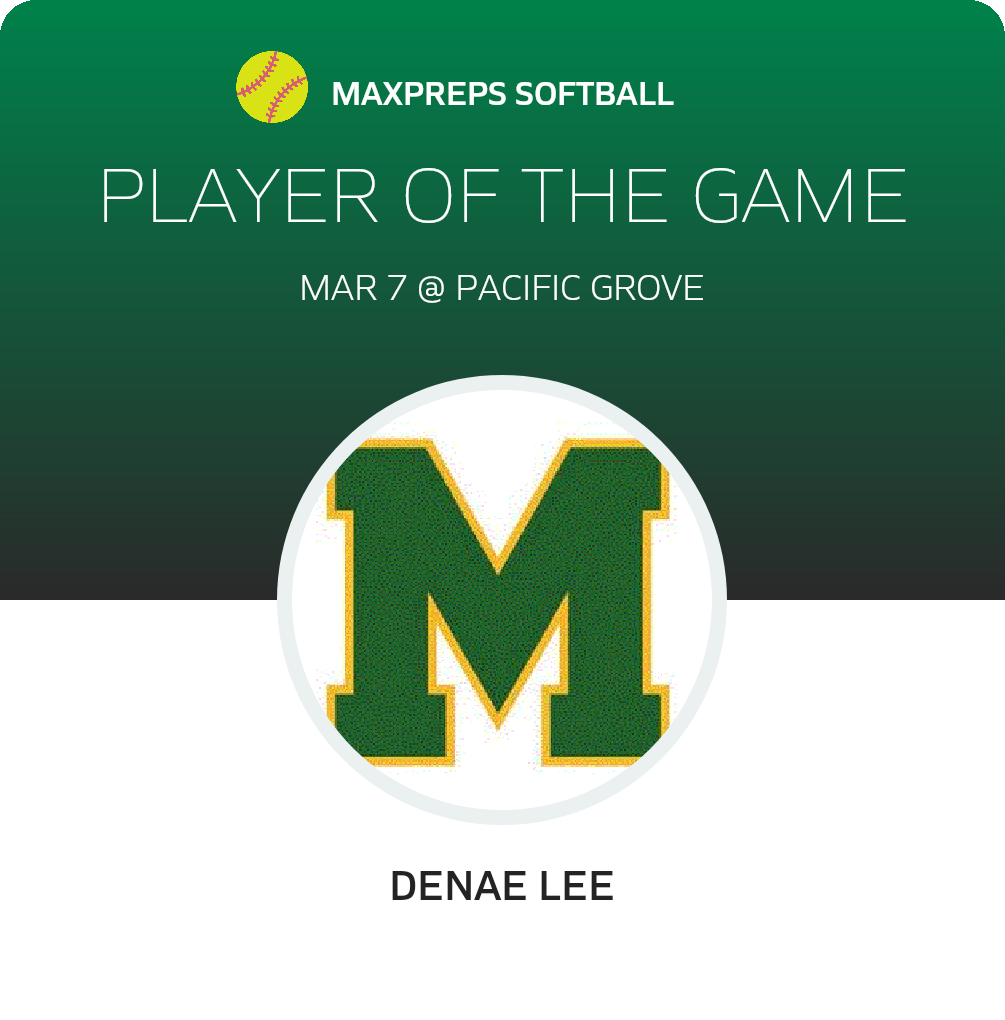 MAXPREPS SOFTBALL

PLAYER OF THE GAME

MAR 7 @ PACIFIC GROVE

M

DENAE LEE