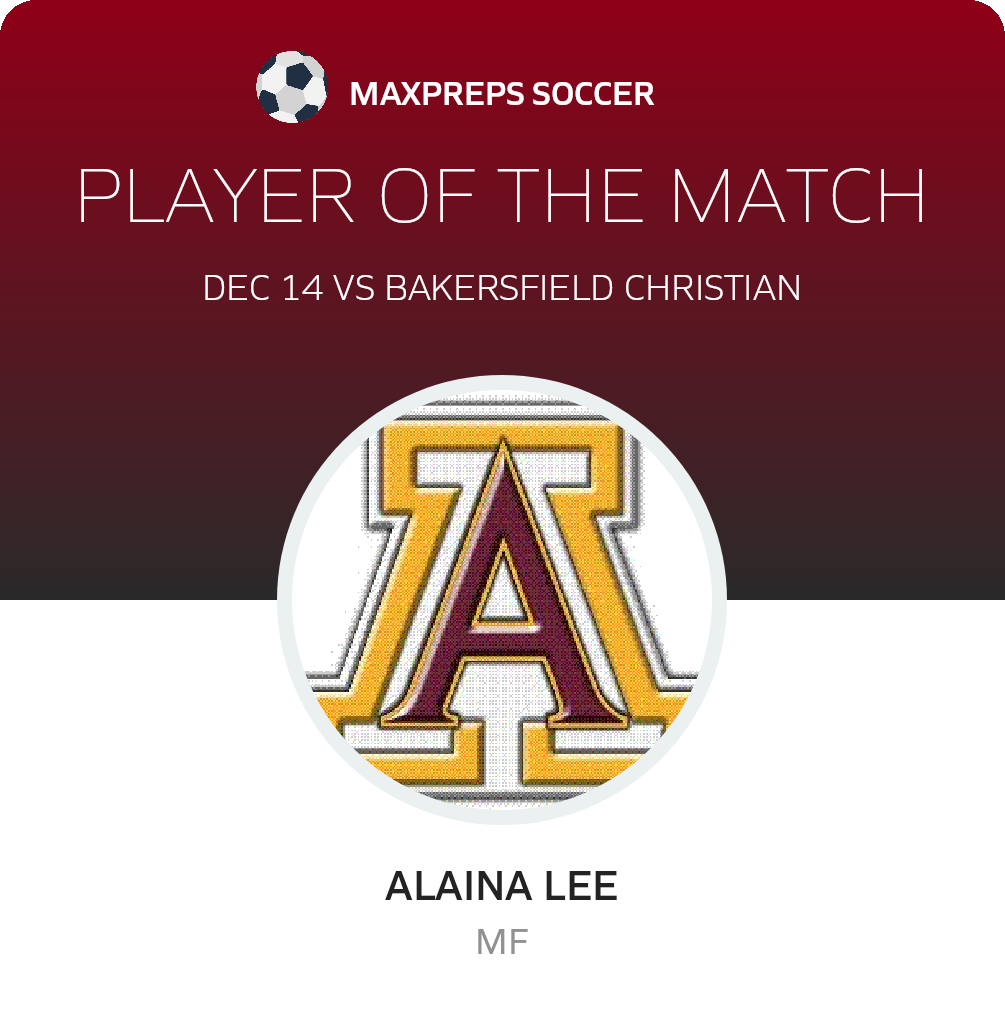 MAXPREPS SOCCER

PLAYER OF THE MATCH

DEC 14 VS BAKERSFIELD CHRISTIAN

A

ALAINA LEE

MF